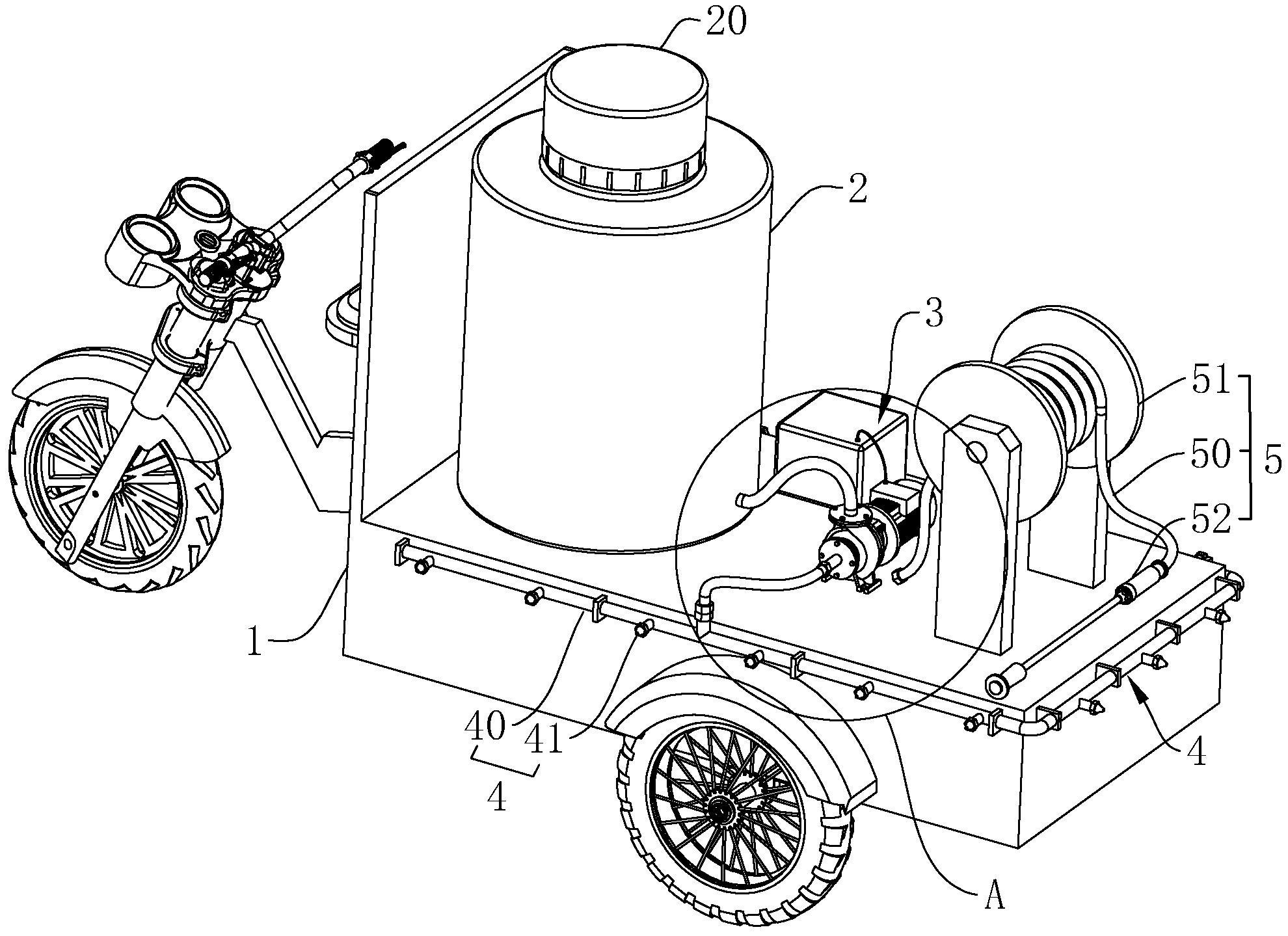 20
2
3
51
50
5
52
1
40
41
4
4
A