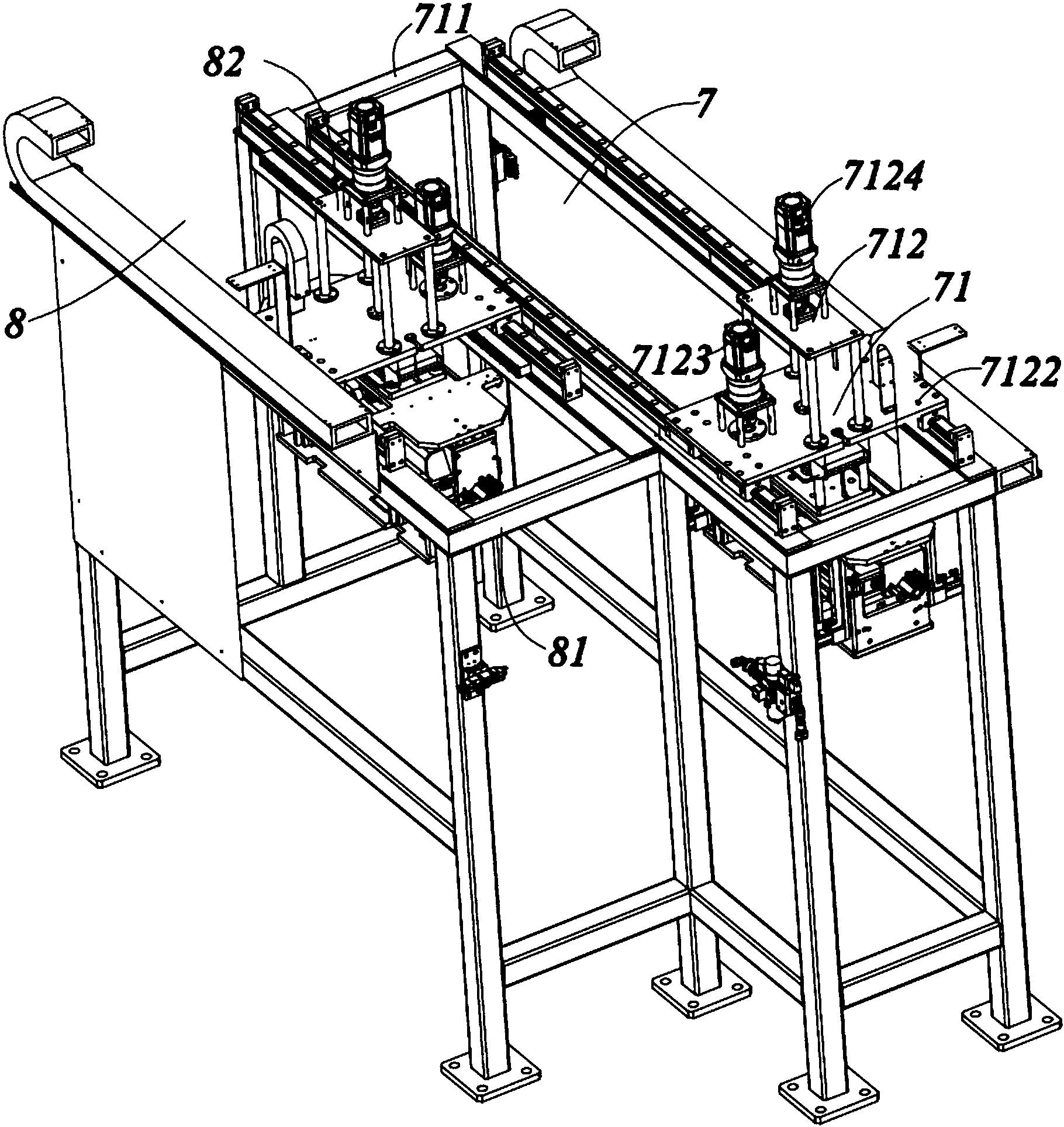 711
82
7
7124
712
71
8
7123
7122
81