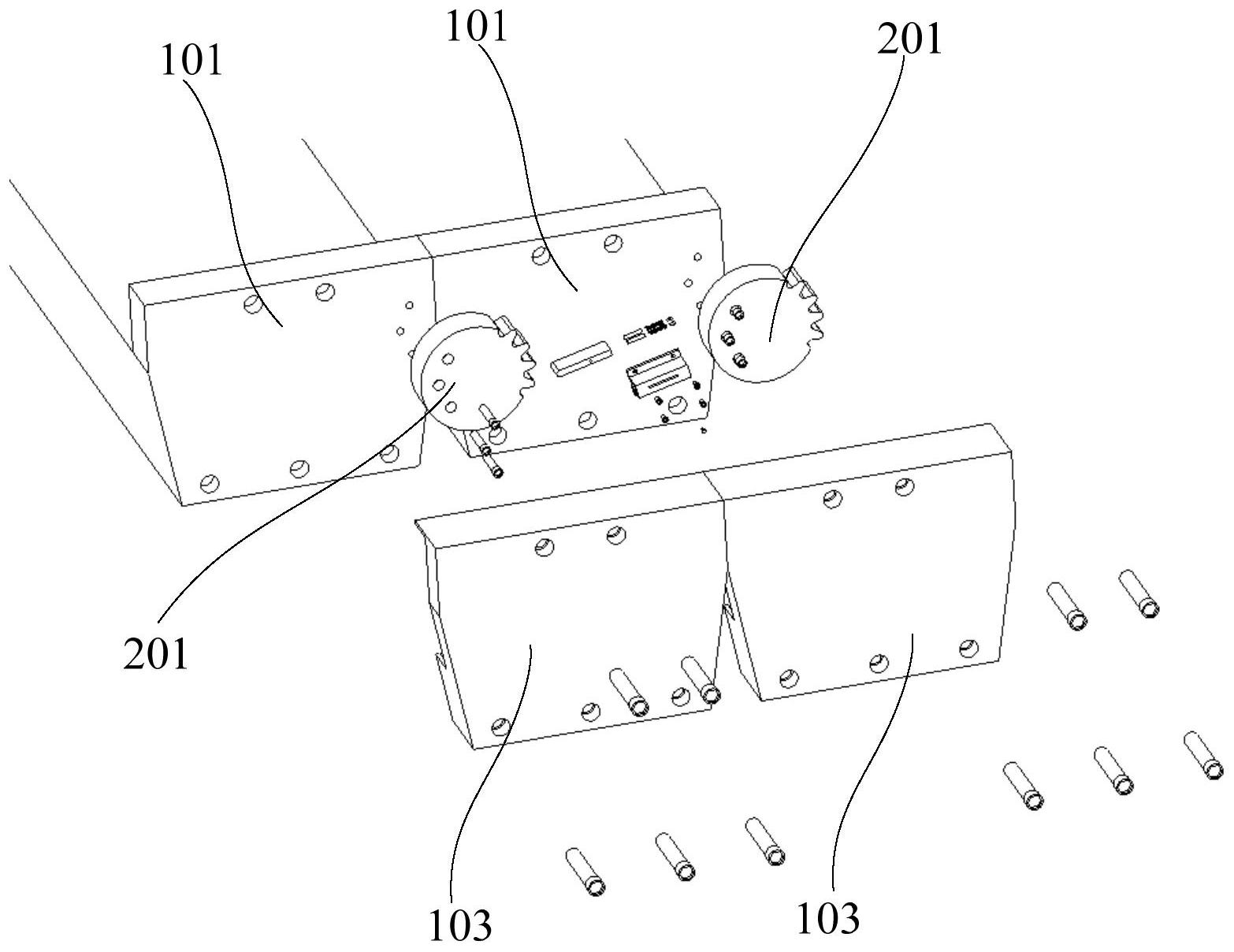 101
101
201
201
103
103