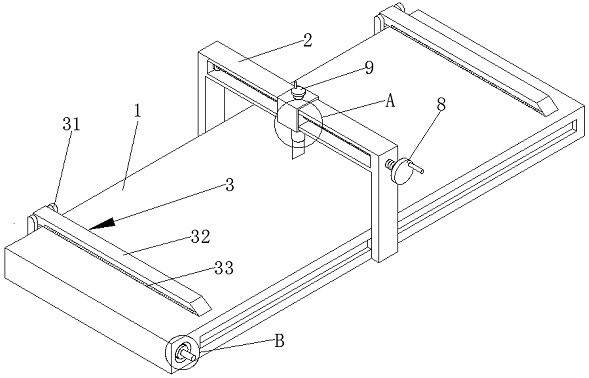 2
9
A
8
31
1
3
32
33
B