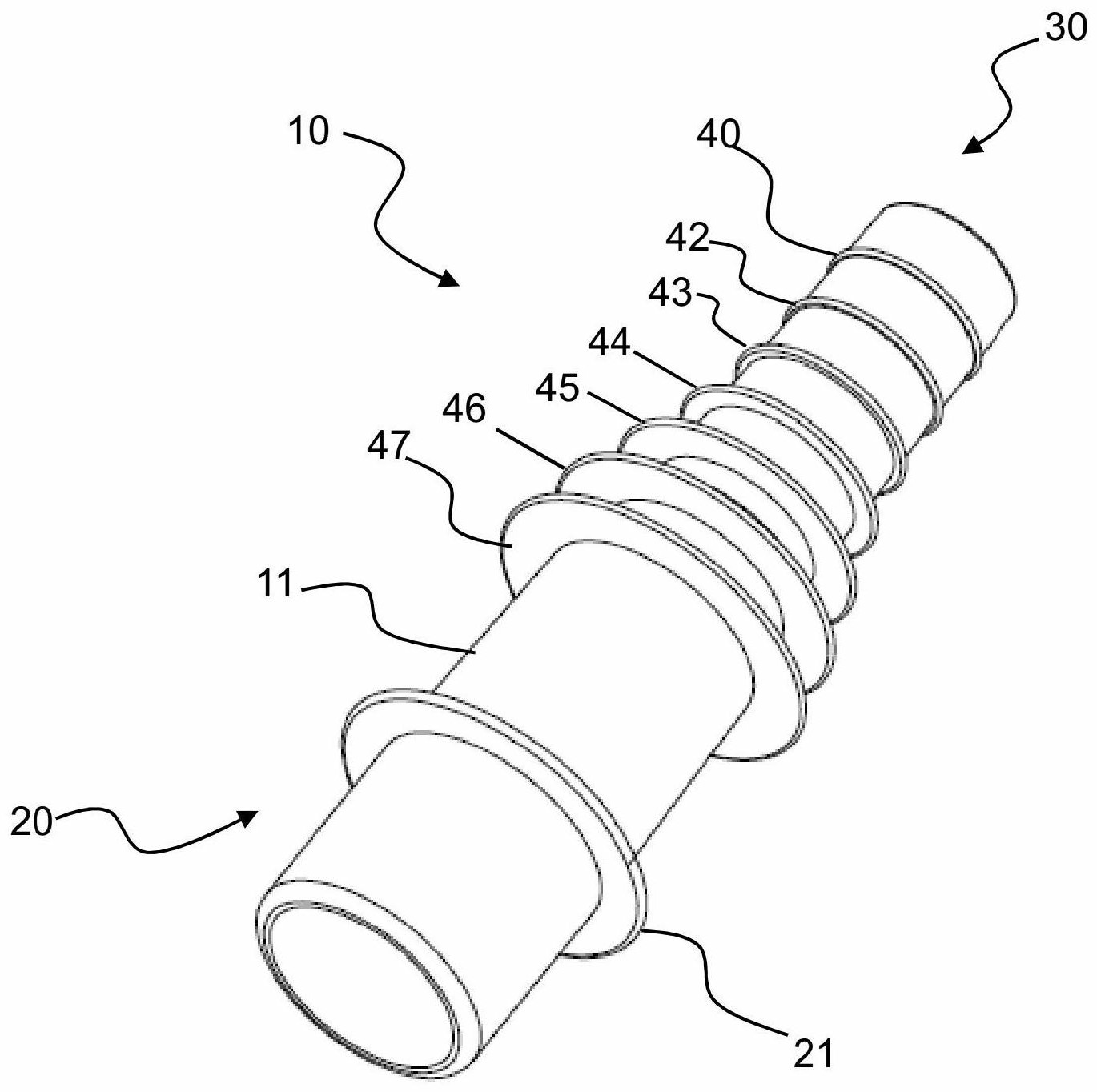 30
10
40
42
43
44
45
46
47
11
20
21