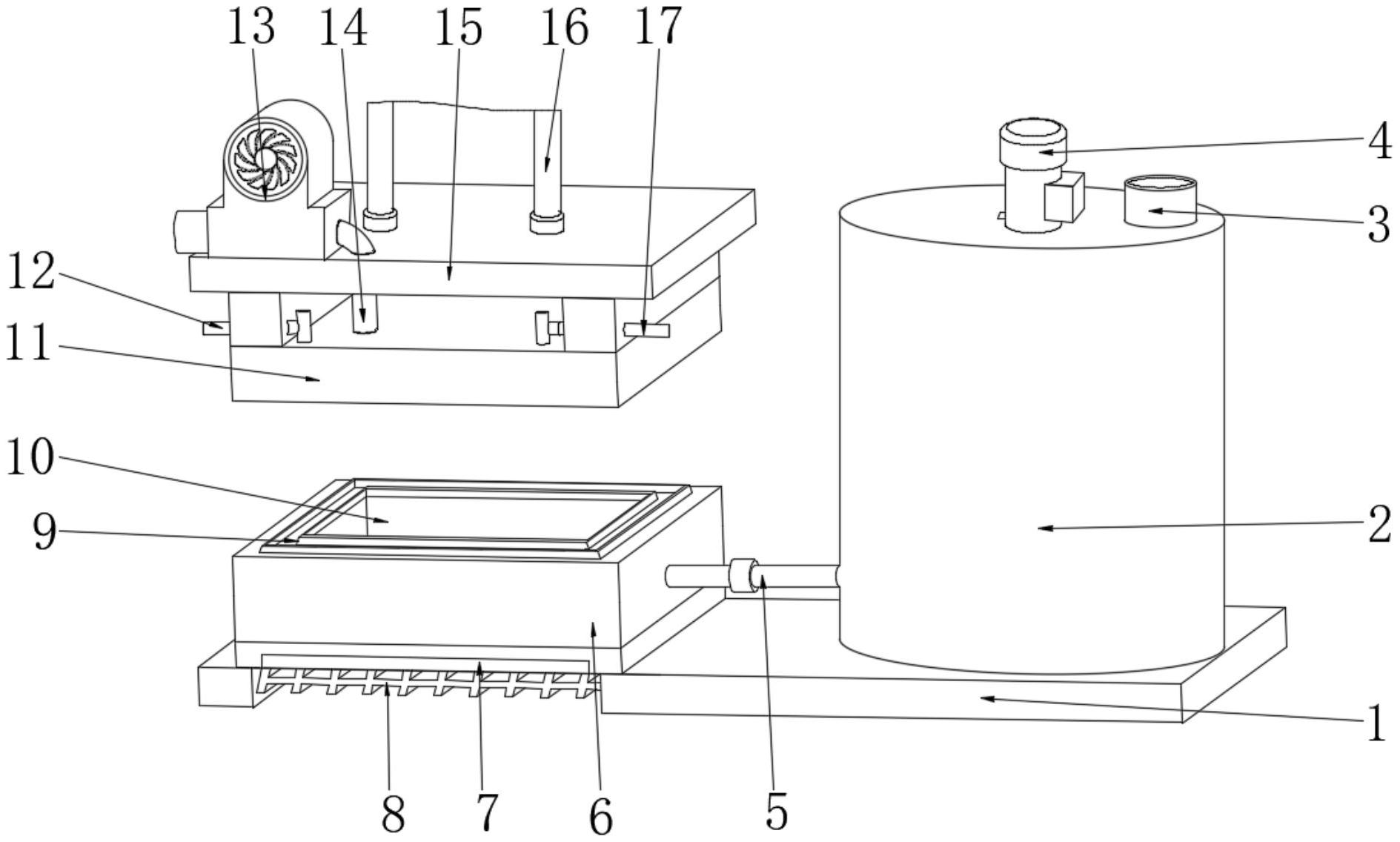 13 14 15 16 17

4

3

12

11

10

9

2

1

8 7 6 5