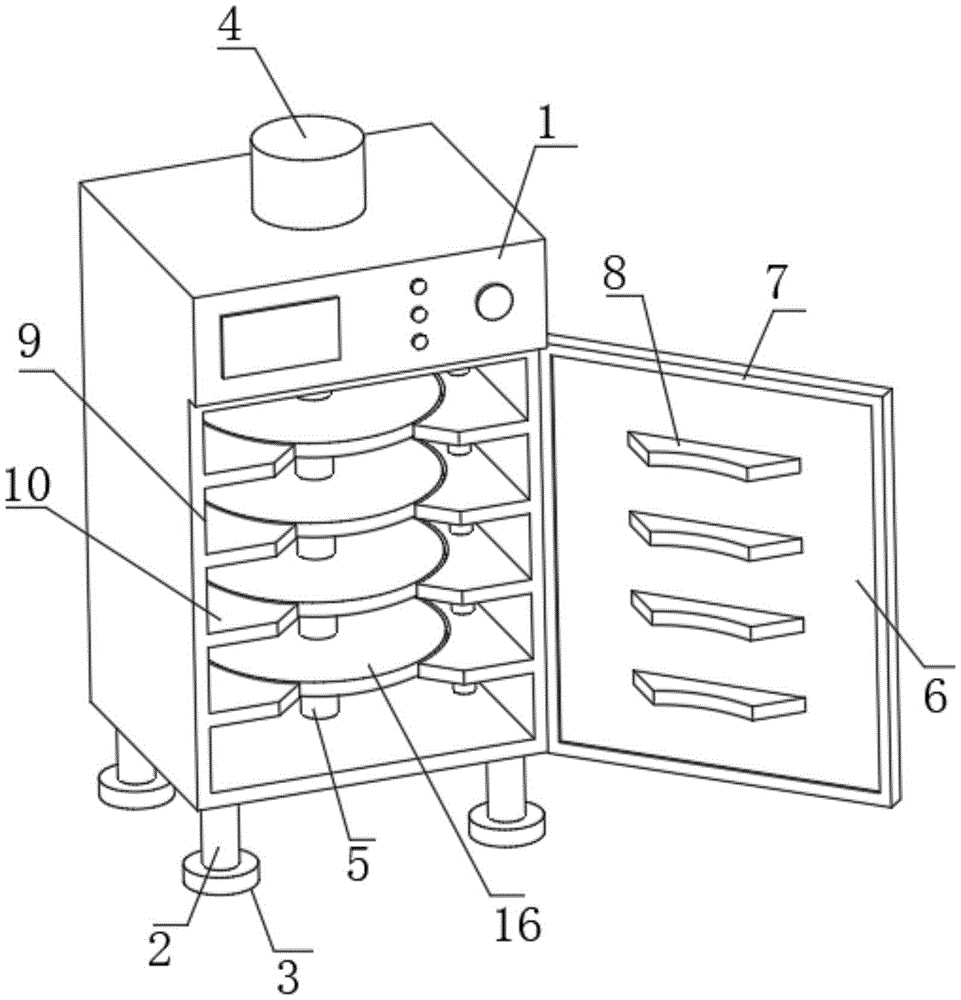 4
1
8
7
9
10
6
5
16
2
3