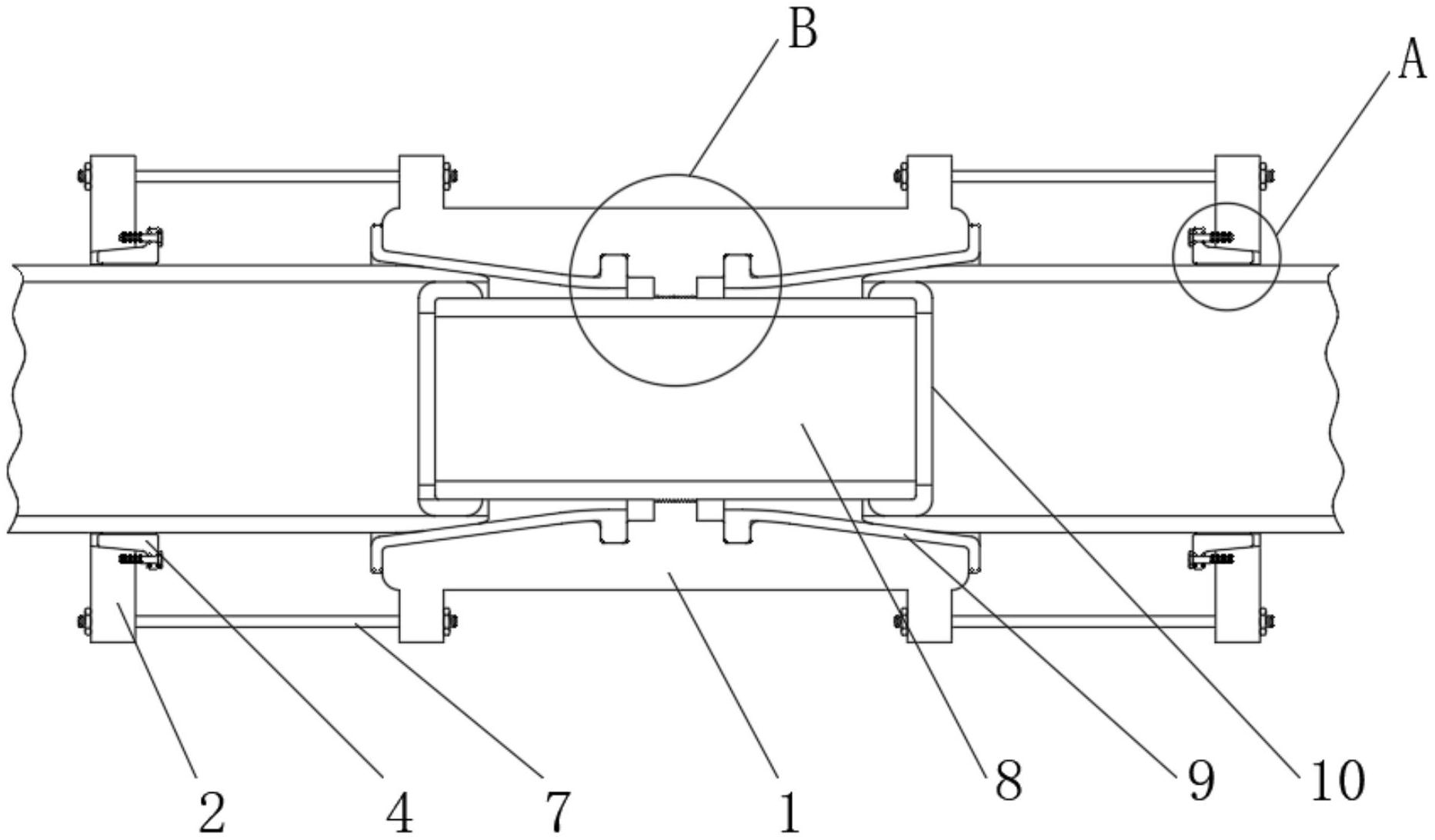 B
A
2
4
7
1
8
9
10