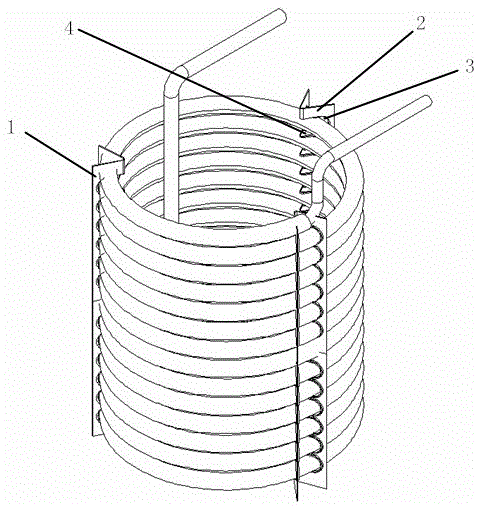 4
2
3
1