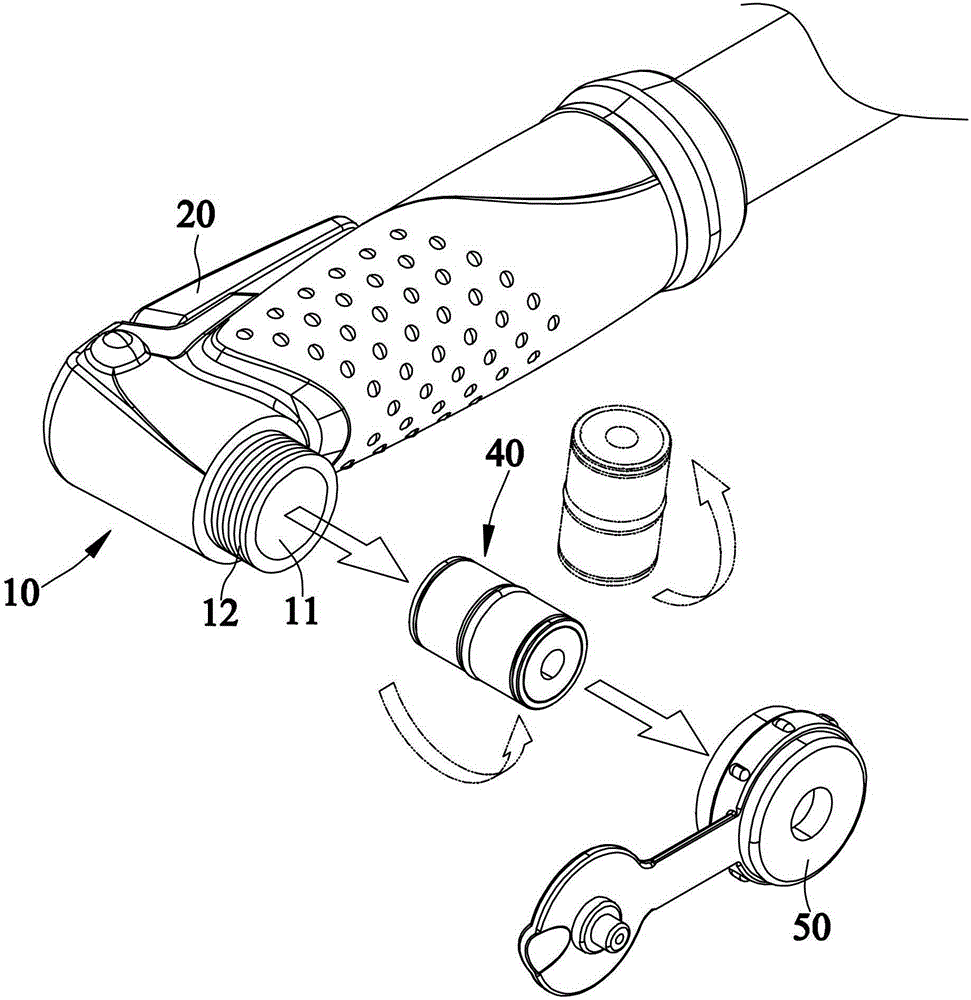 20
40
10
12
11
50