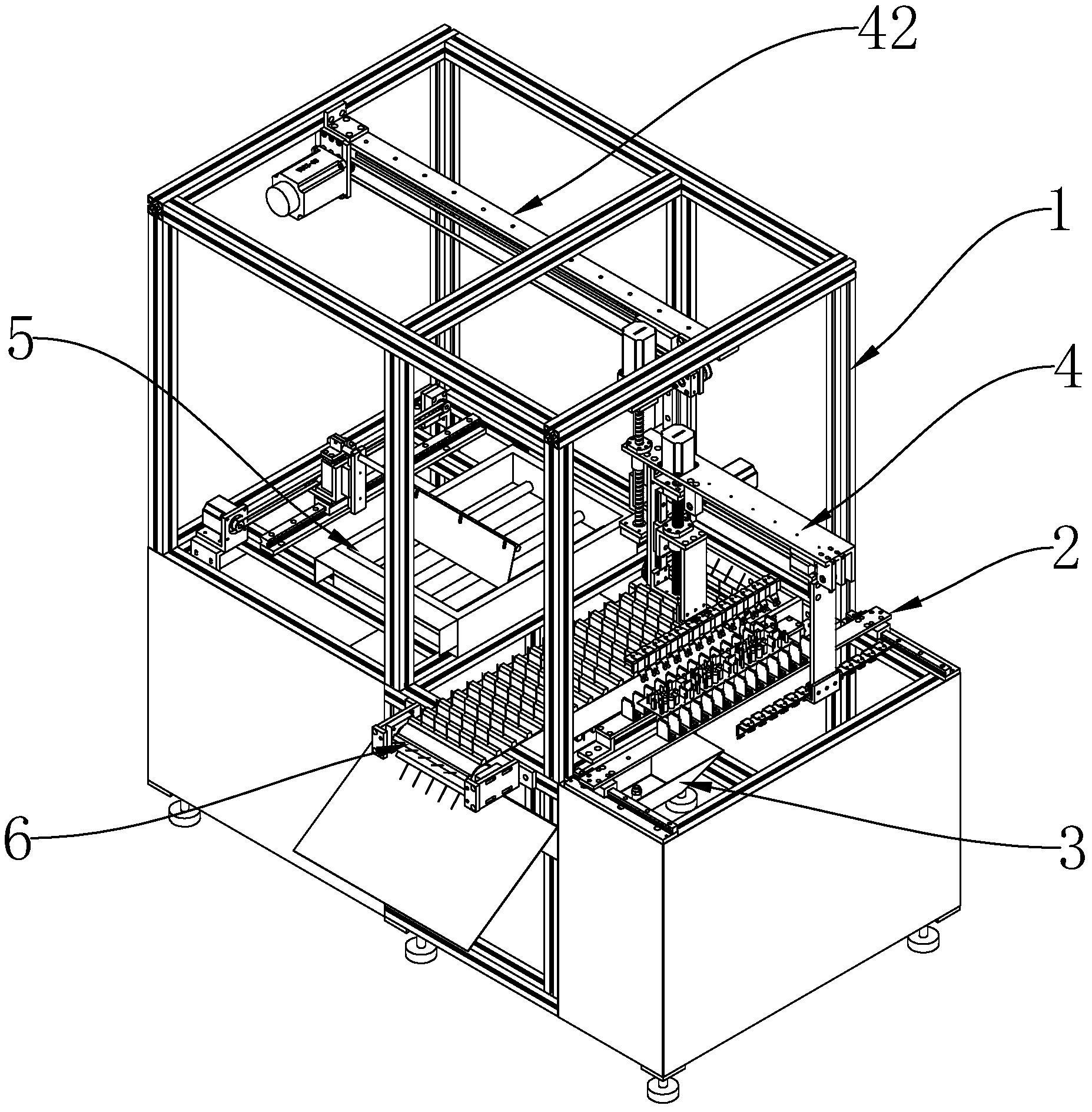 42
1
5
4
2
6
3