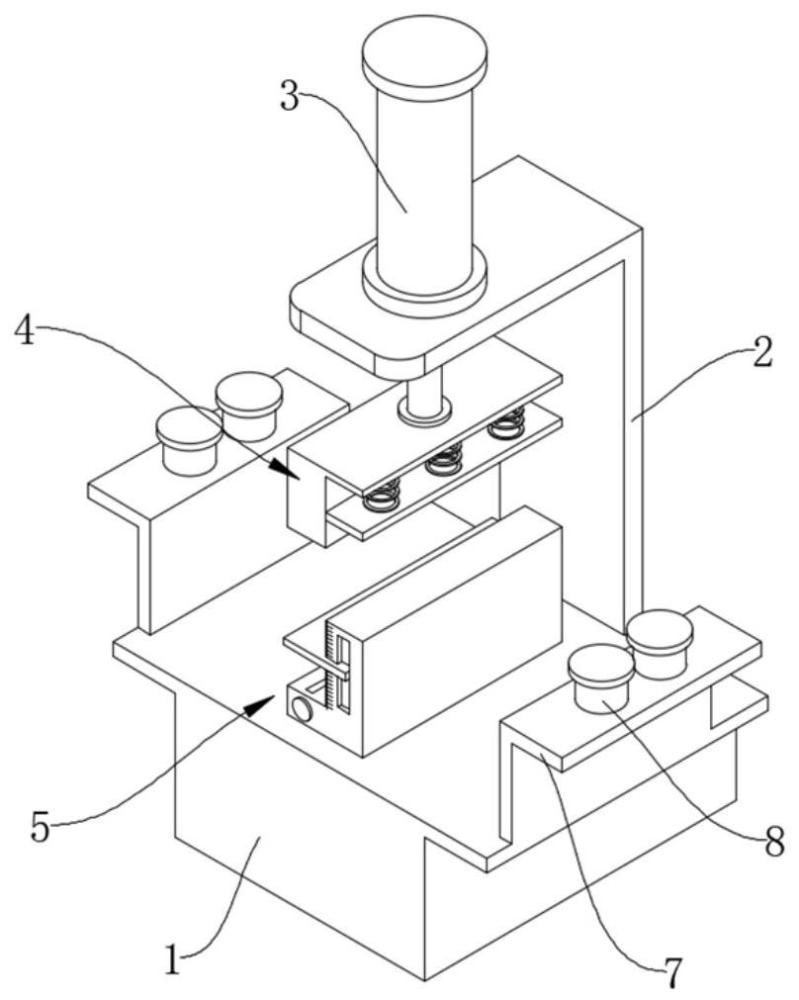 3
4
2
5
8
1
7