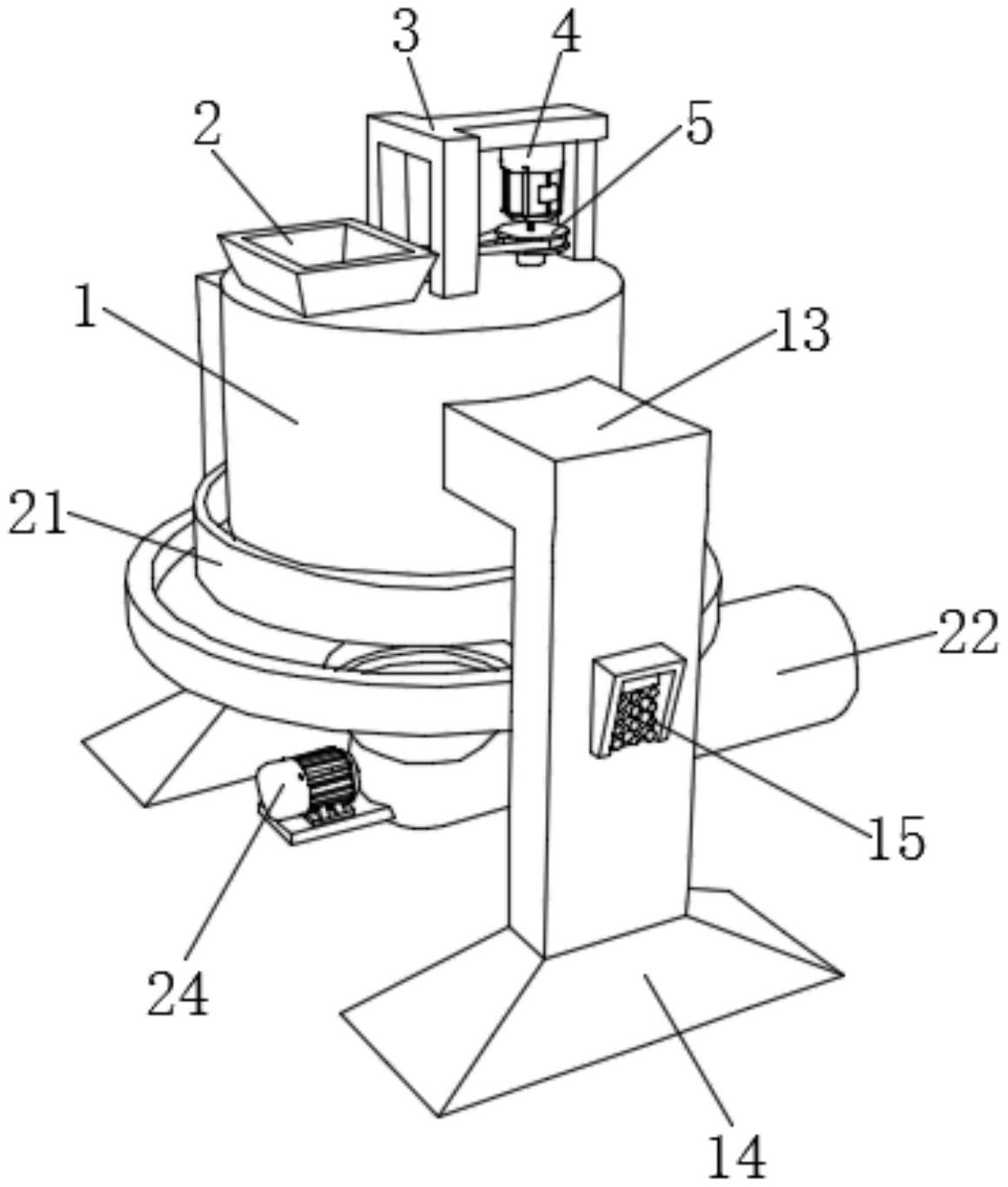 3
4
2
5
1
13
21
22
15
24
14