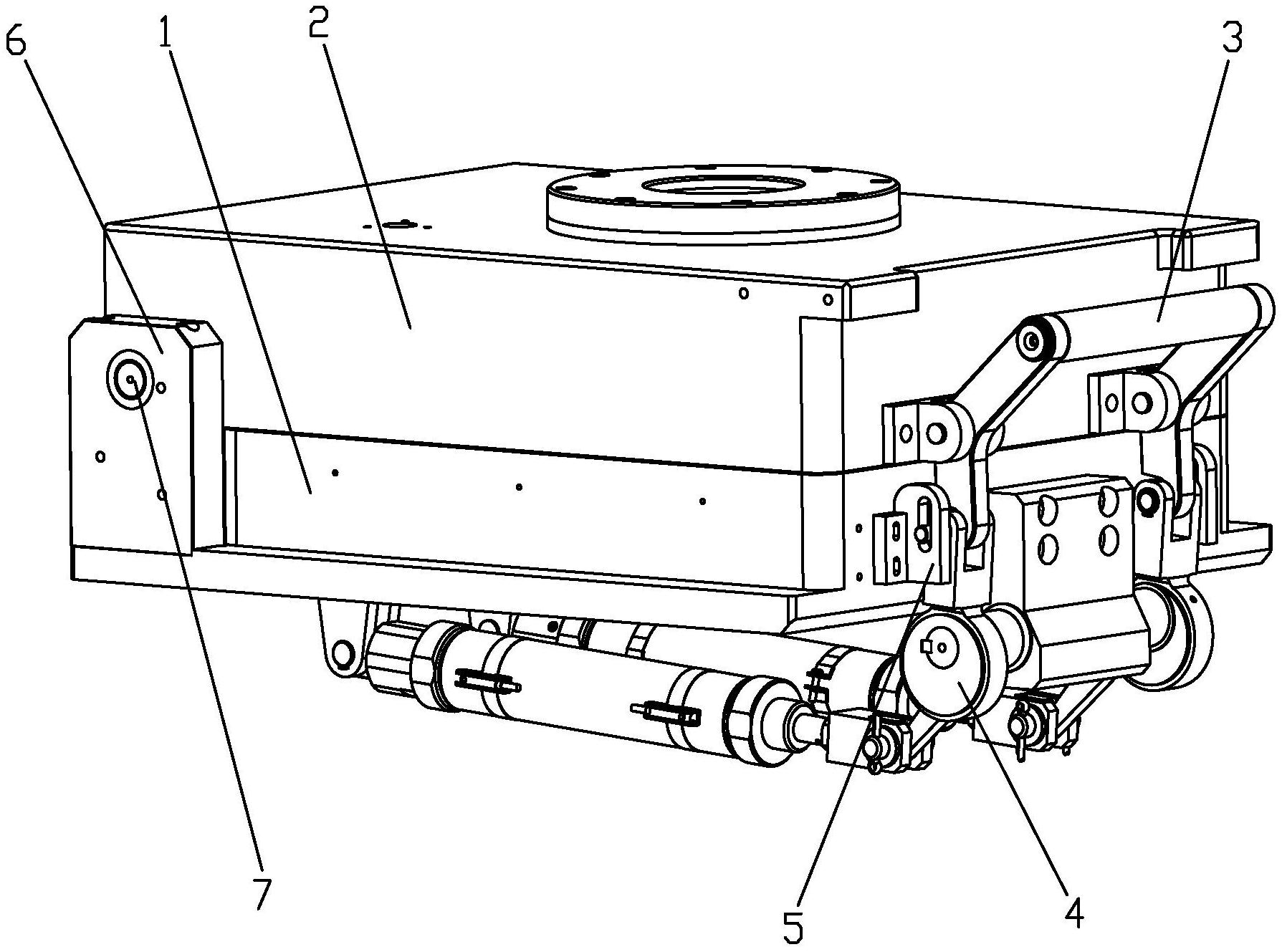 6
1
2
3
7
5
4