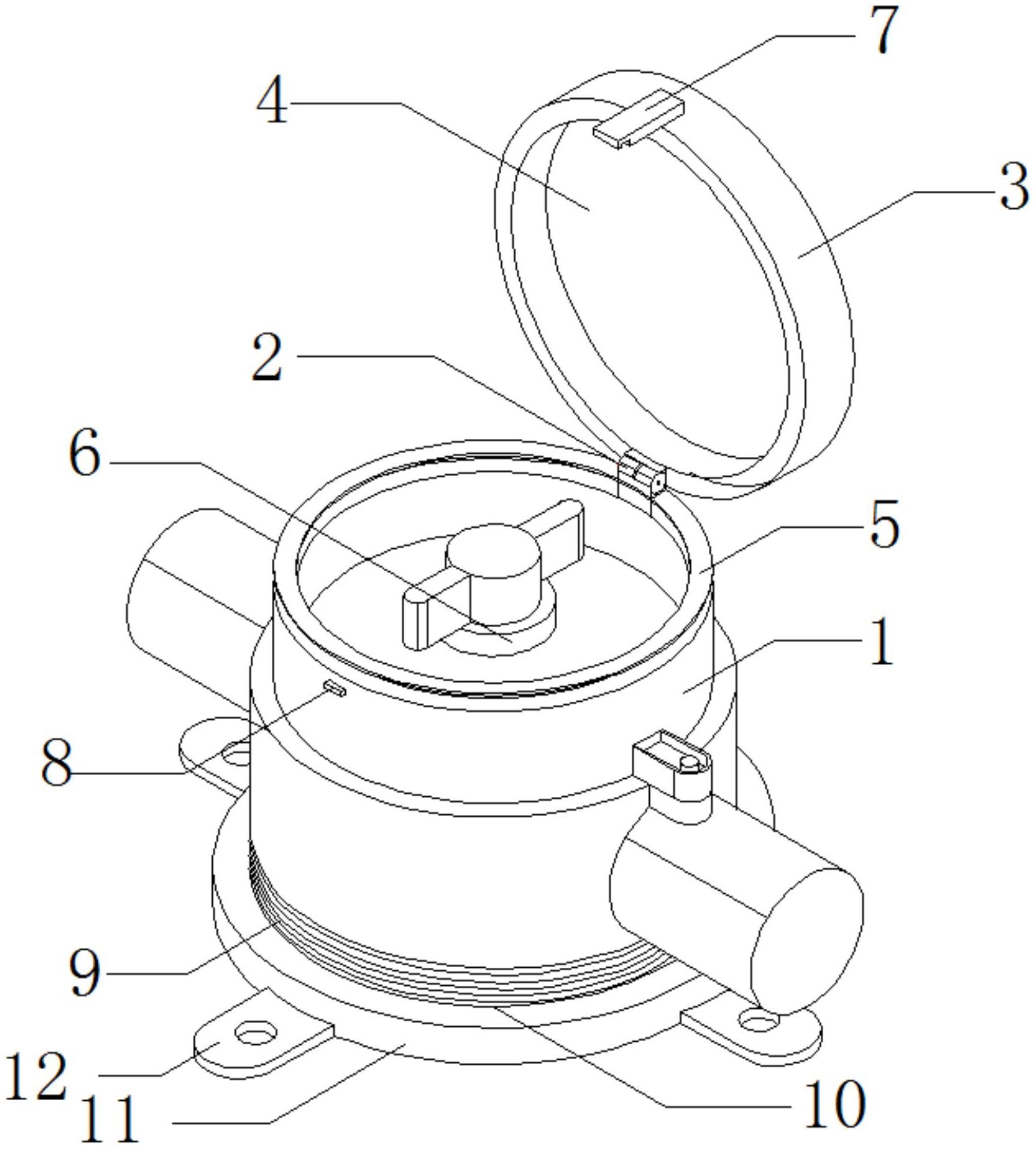 7
4
3
2
6
5
1
8
9
12
11
10