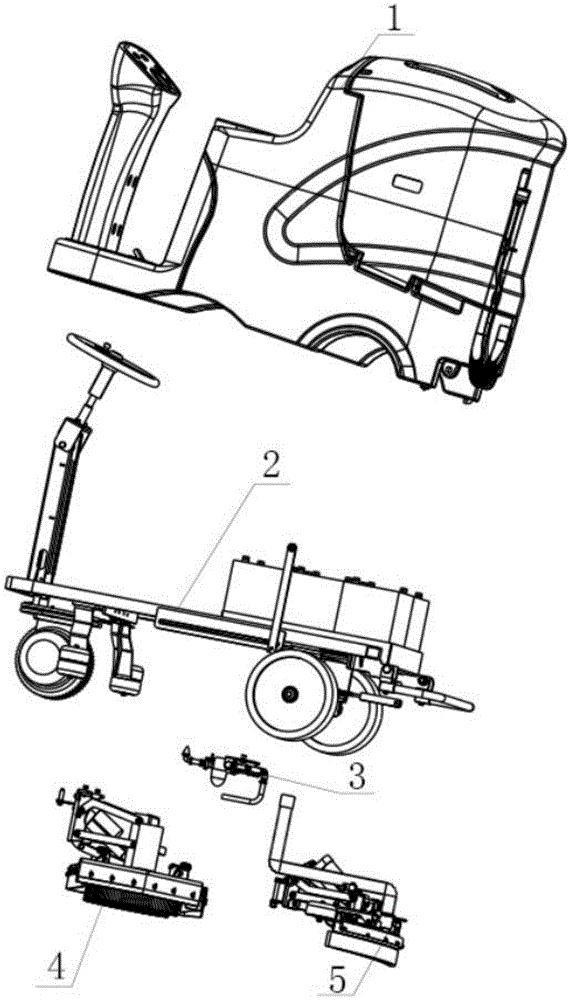 1

2

3

4

5