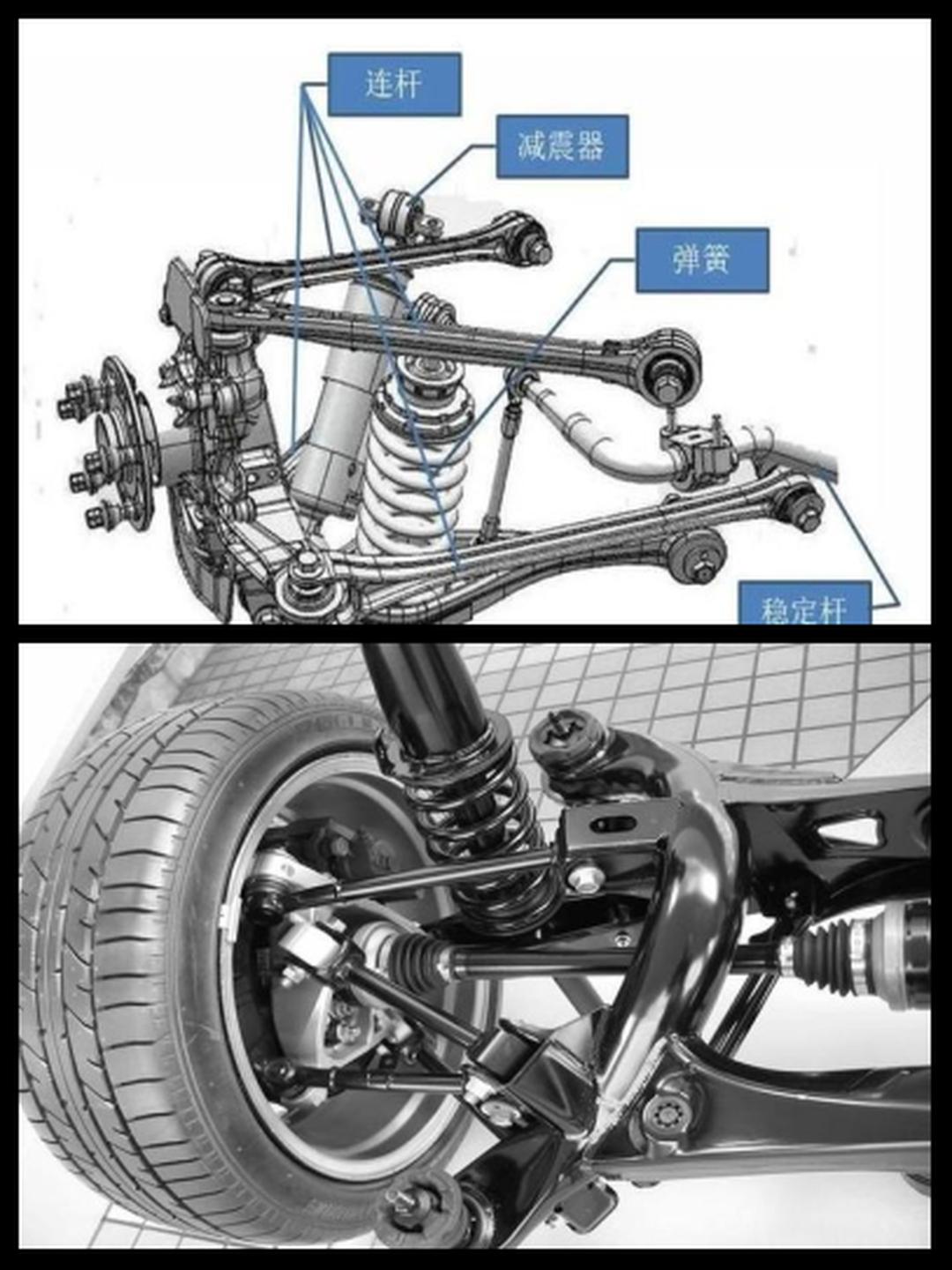 连杆

减震器

弹簧

稳定杆