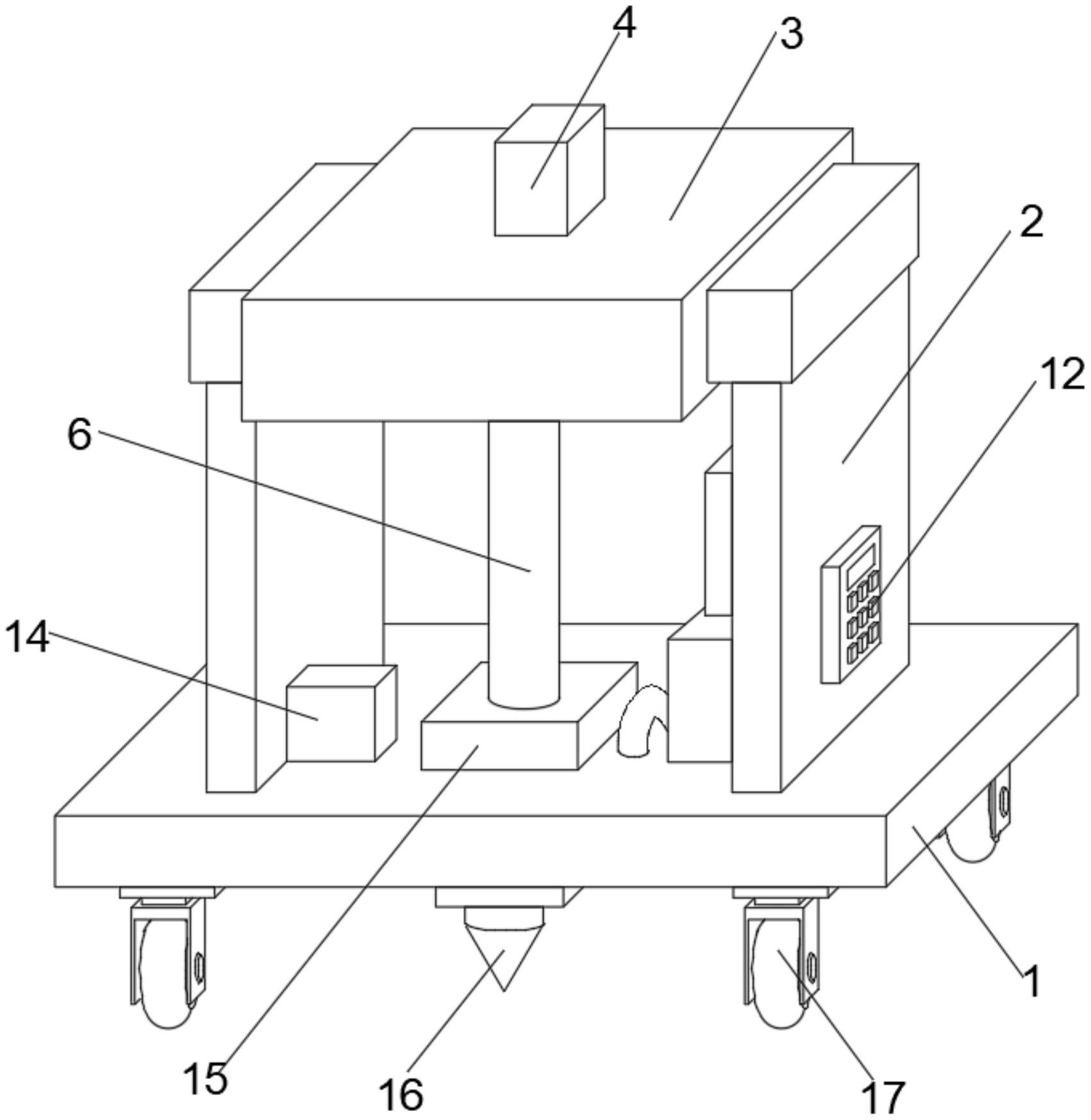 4
3
2
12
6
14
1
15
16
17