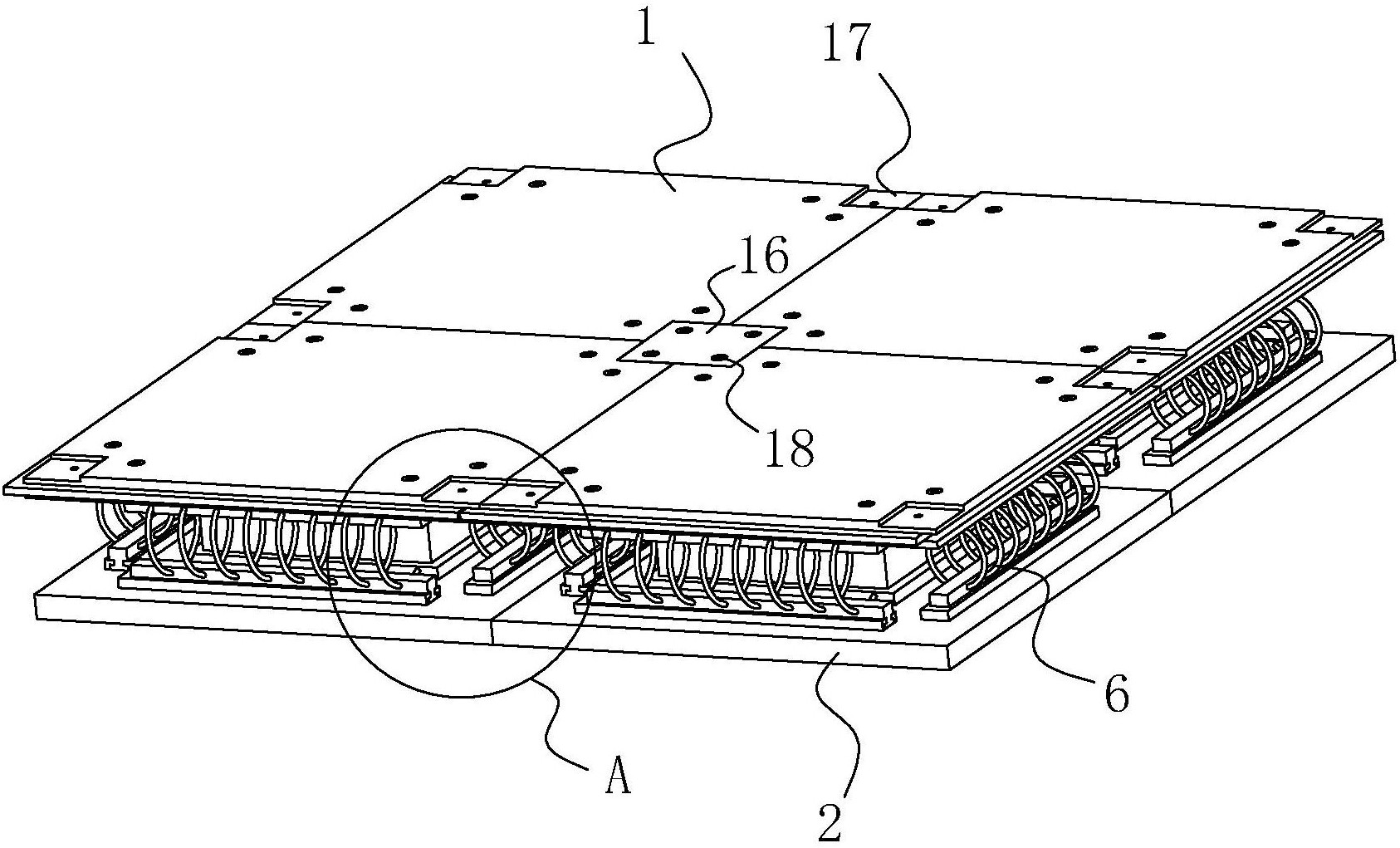 1
17
16
18
6
A
2